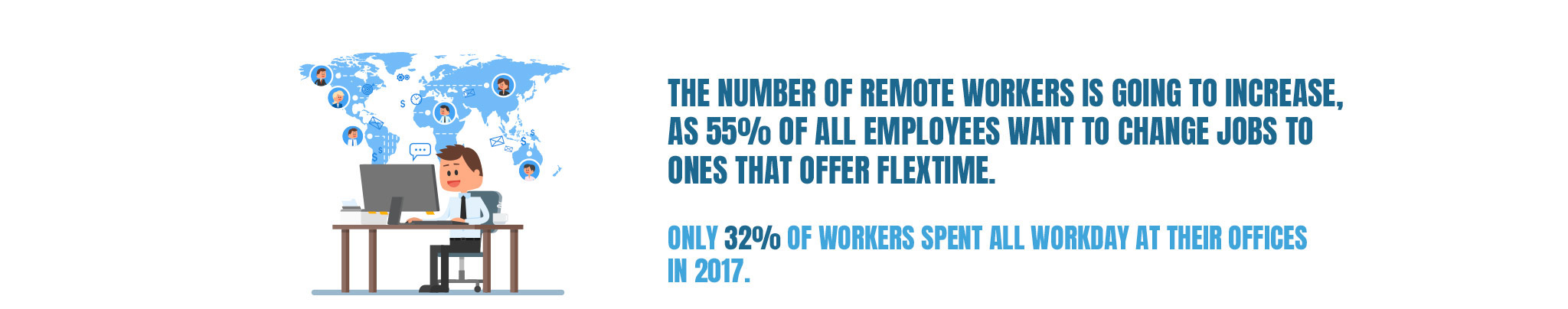 THE NUMBER OF REMOTE WORKERS IS GOING TO INCREASE, AS 55% OF ALL EMPLOYEES WANT TO CHANGE JOBS TO ONES THAT OFFER FLEXTIME.

ONLY 32% OF WORKERS SPENT ALL WORKDAY AT THEIR OFFICES IN 2017.